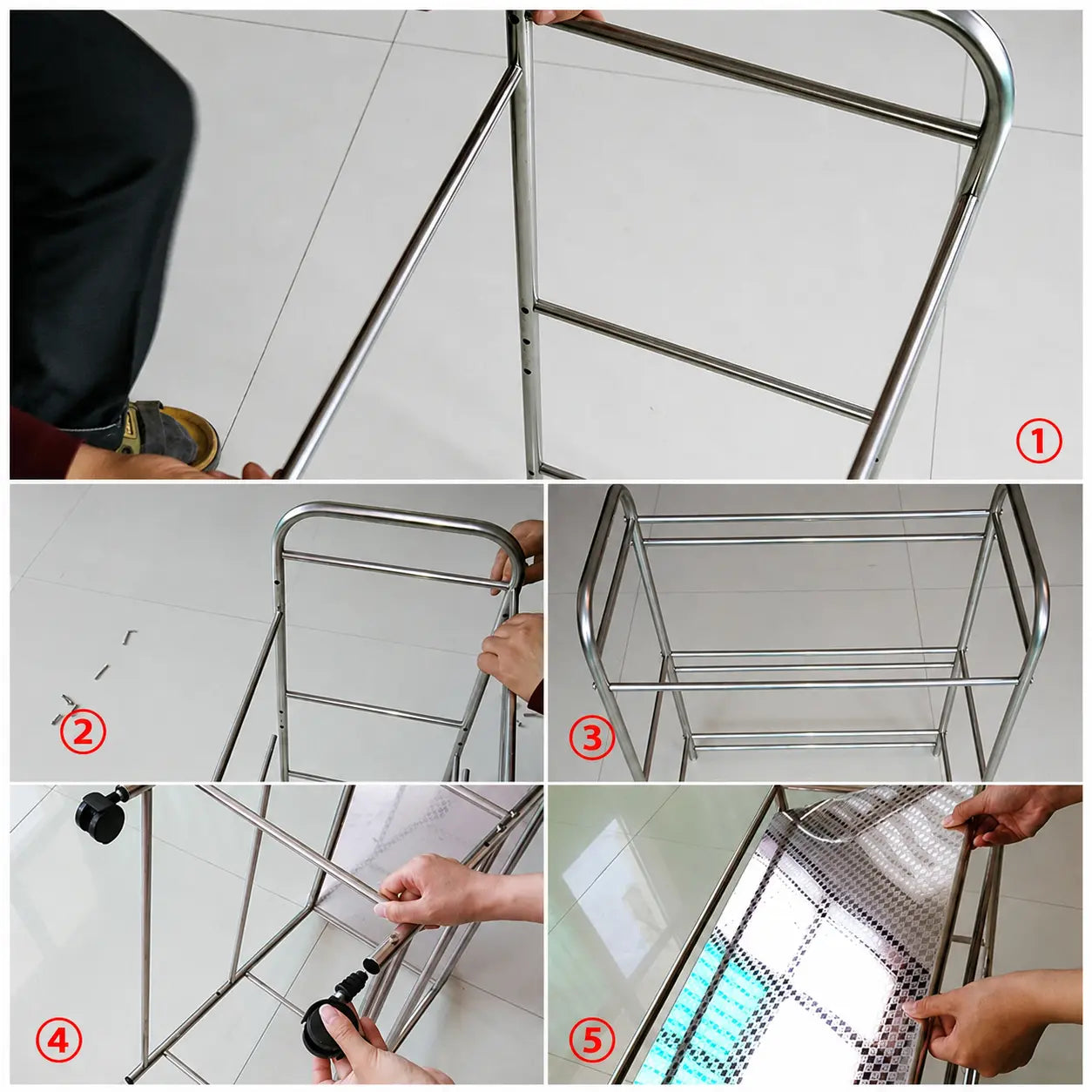 ①
②
③
④
⑤