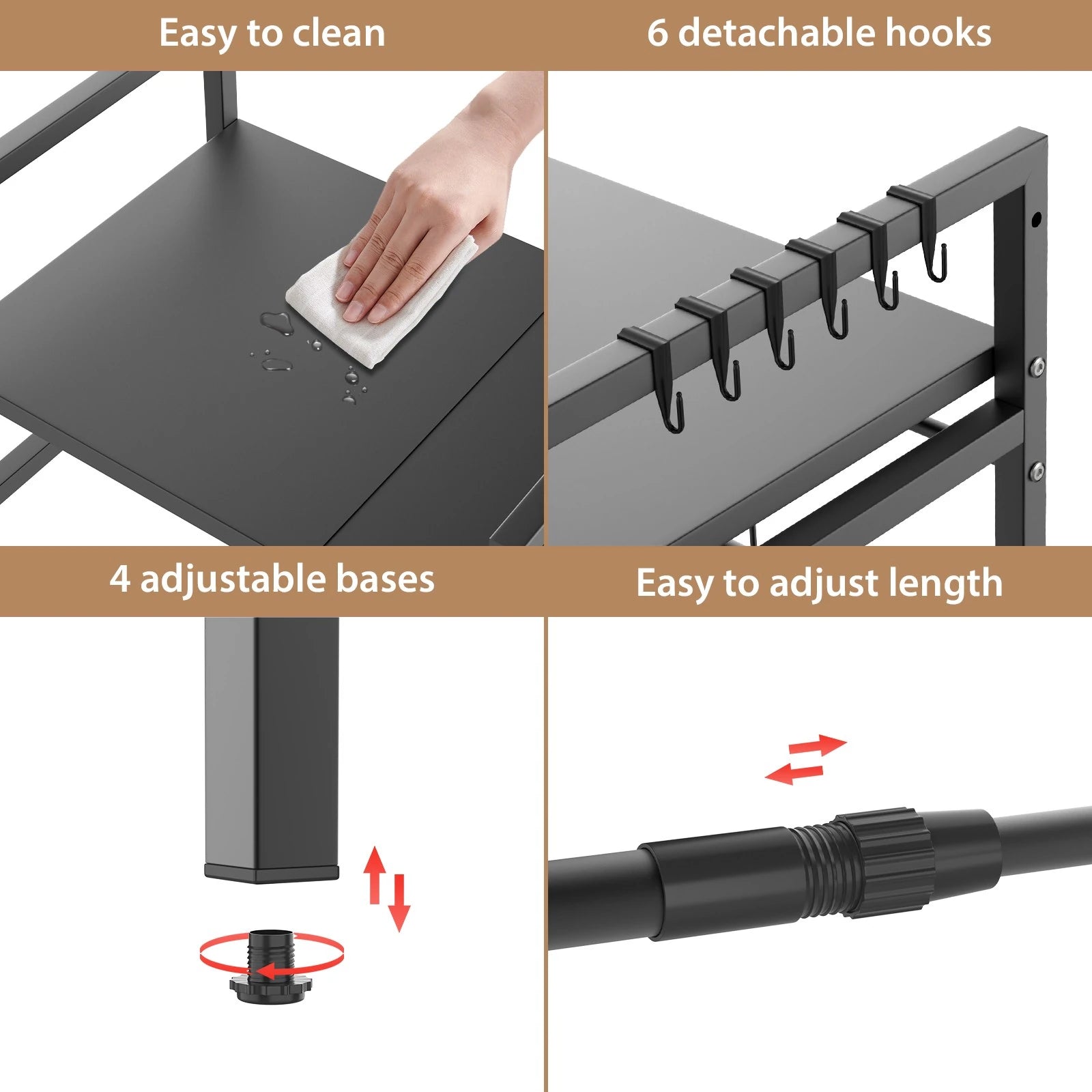 Easy to clean

6 detachable hooks

4 adjustable bases

Easy to adjust length