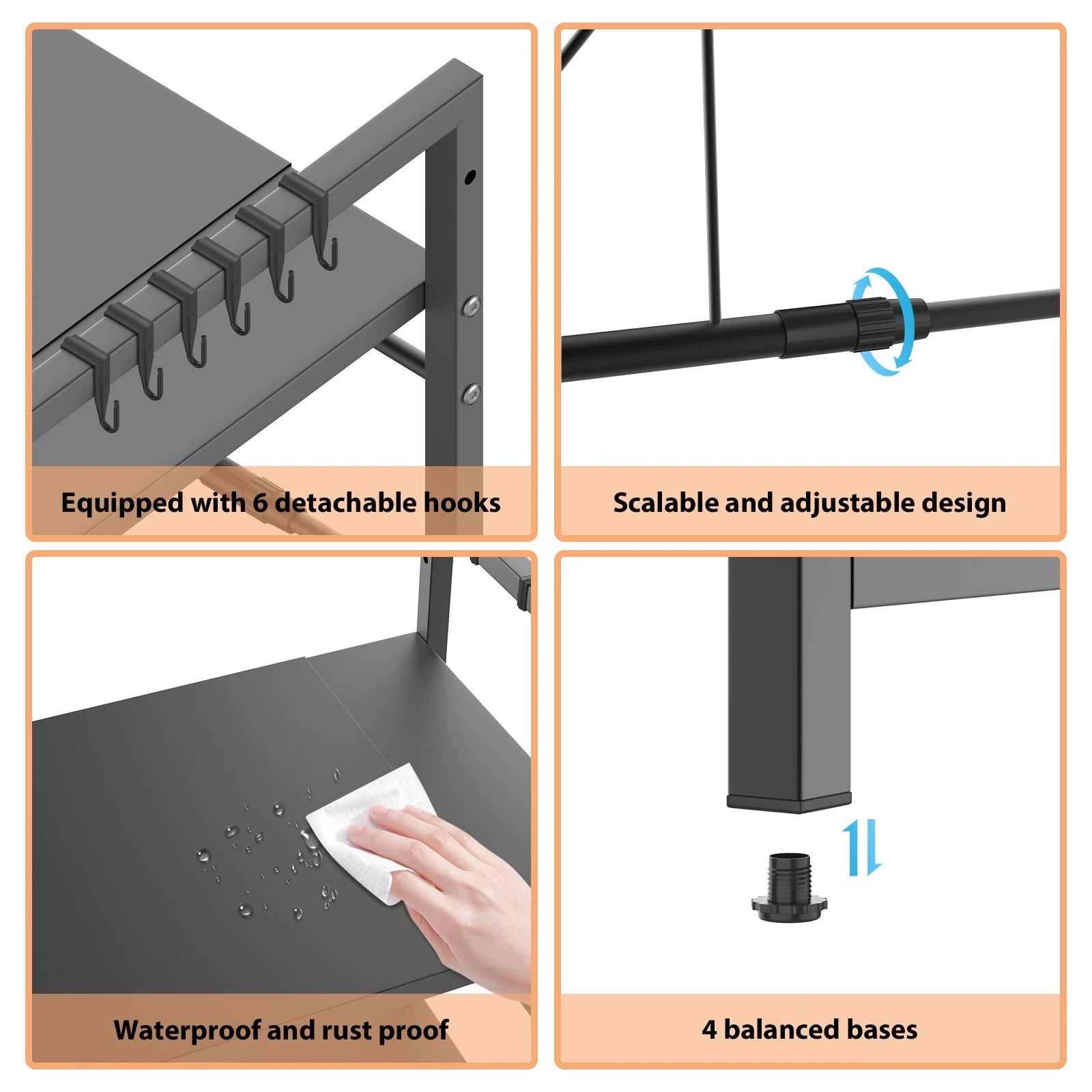 Equipped with 6 detachable hooks

Scalable and adjustable design

Waterproof and rust proof

4 balanced bases