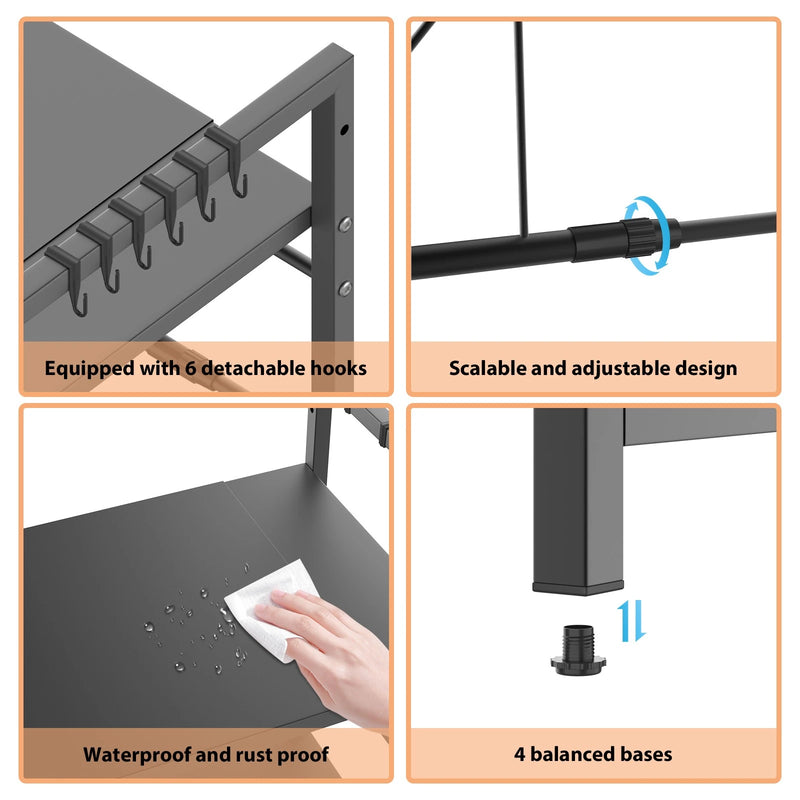 Equipped with 6 detachable hooks

Scalable and adjustable design

Waterproof and rust proof

4 balanced bases