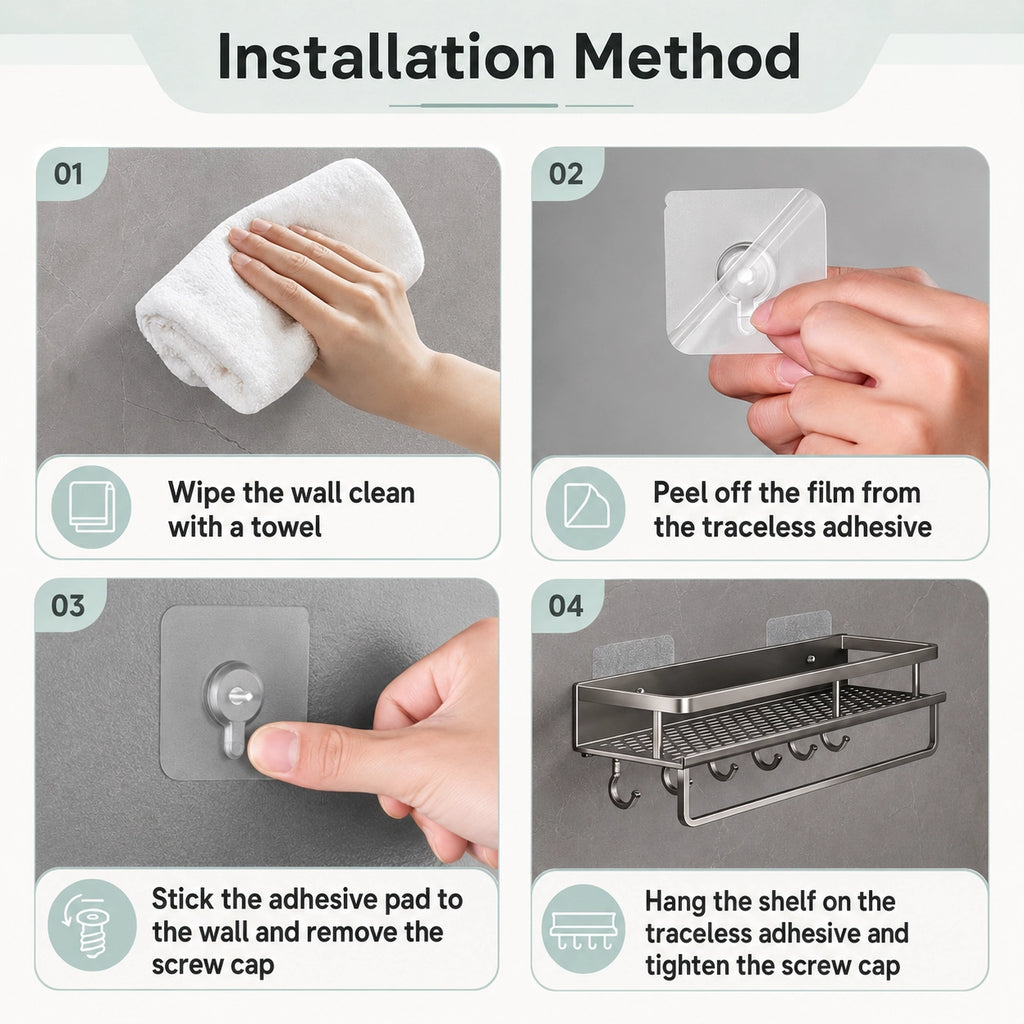 Installation Method

01

Wipe the wall clean with a towel

02

Peel off the film from the traceless adhesive

03

Stick the adhesive pad to the wall and remove the screw cap

04

Hang the shelf on the traceless adhesive and tighten the screw cap